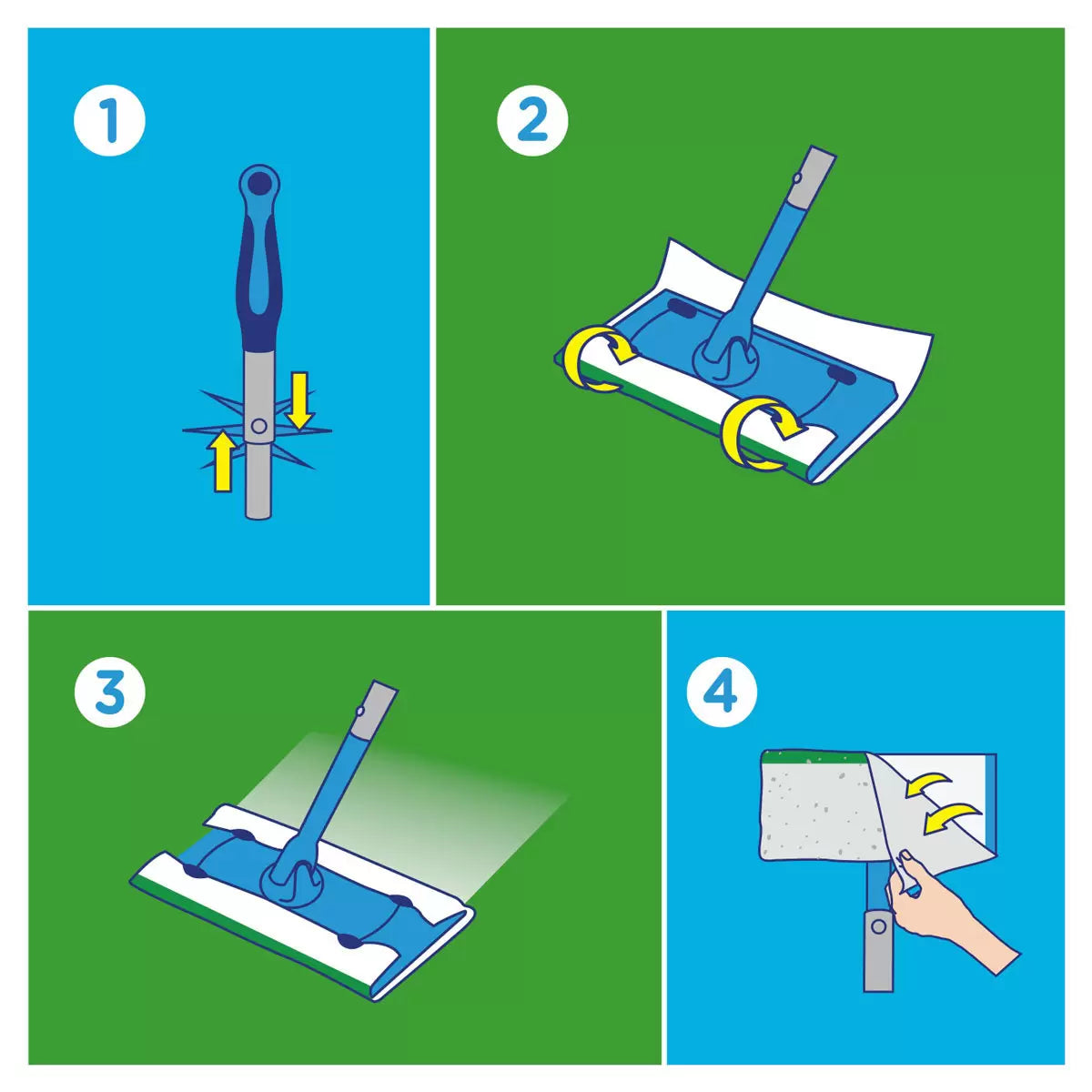 1

2

3

4